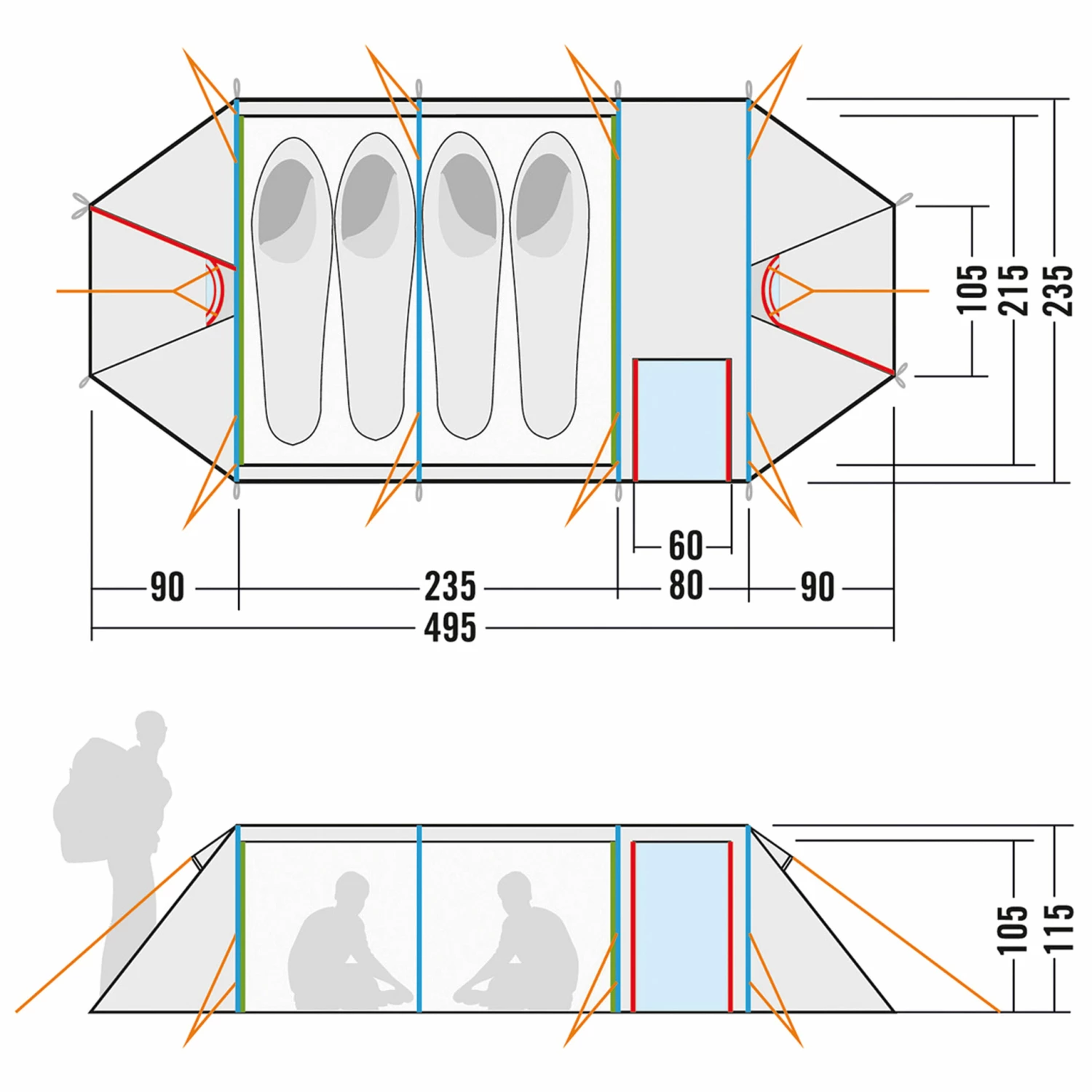 105
215
235
60
90
235
80
90
495
105
115